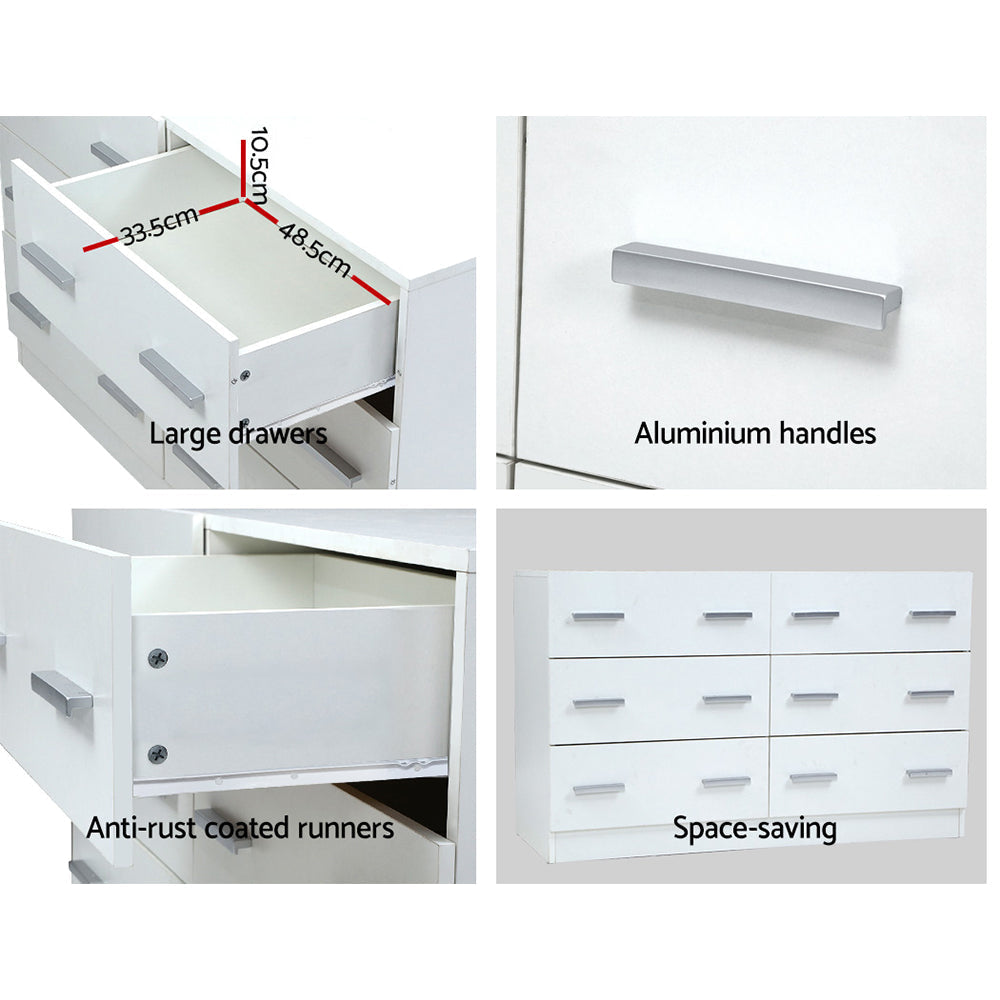 10.5cm
33.5cm
48.5cm
Large drawers

Aluminium handles

Anti-rust coated runners

Space-saving