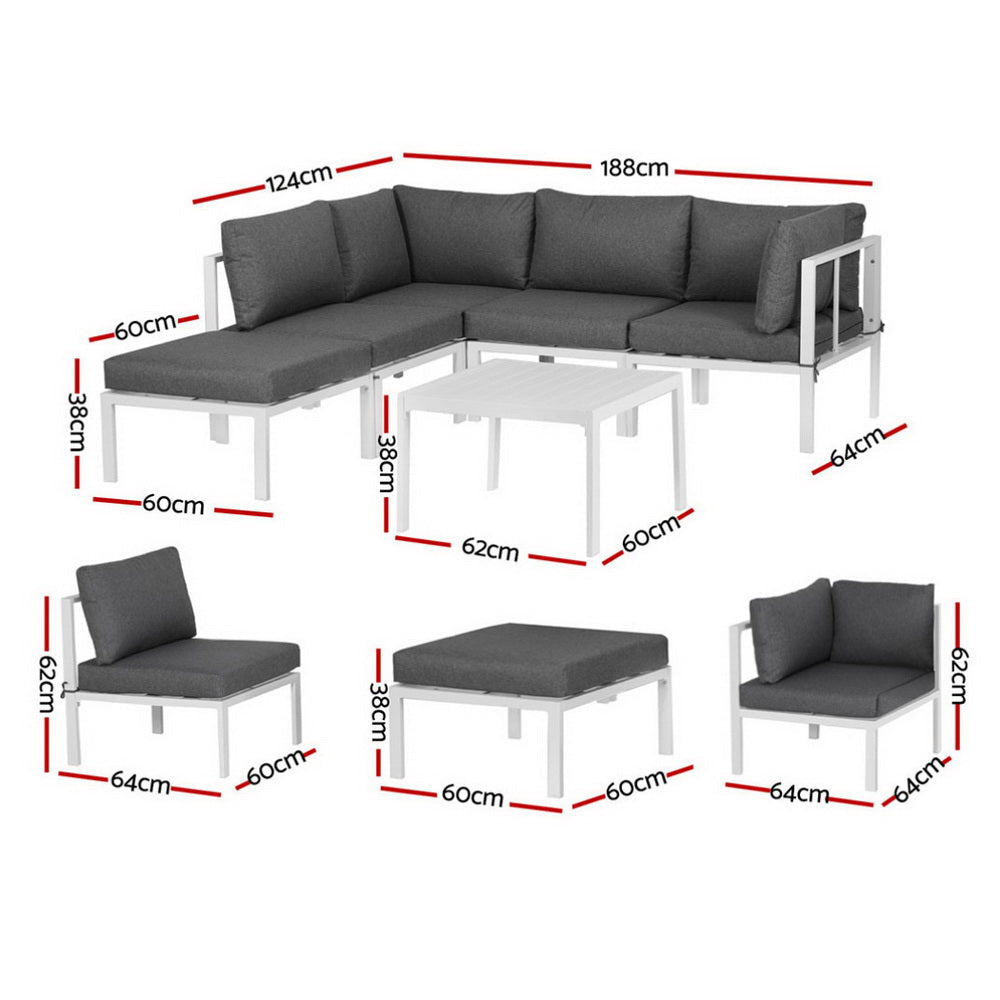 124cm
188cm
60cm
38cm
60cm
38cm
62cm
60cm
64cm
62cm
64cm
60cm
38cm
60cm
60cm
62cm
64cm
64cm