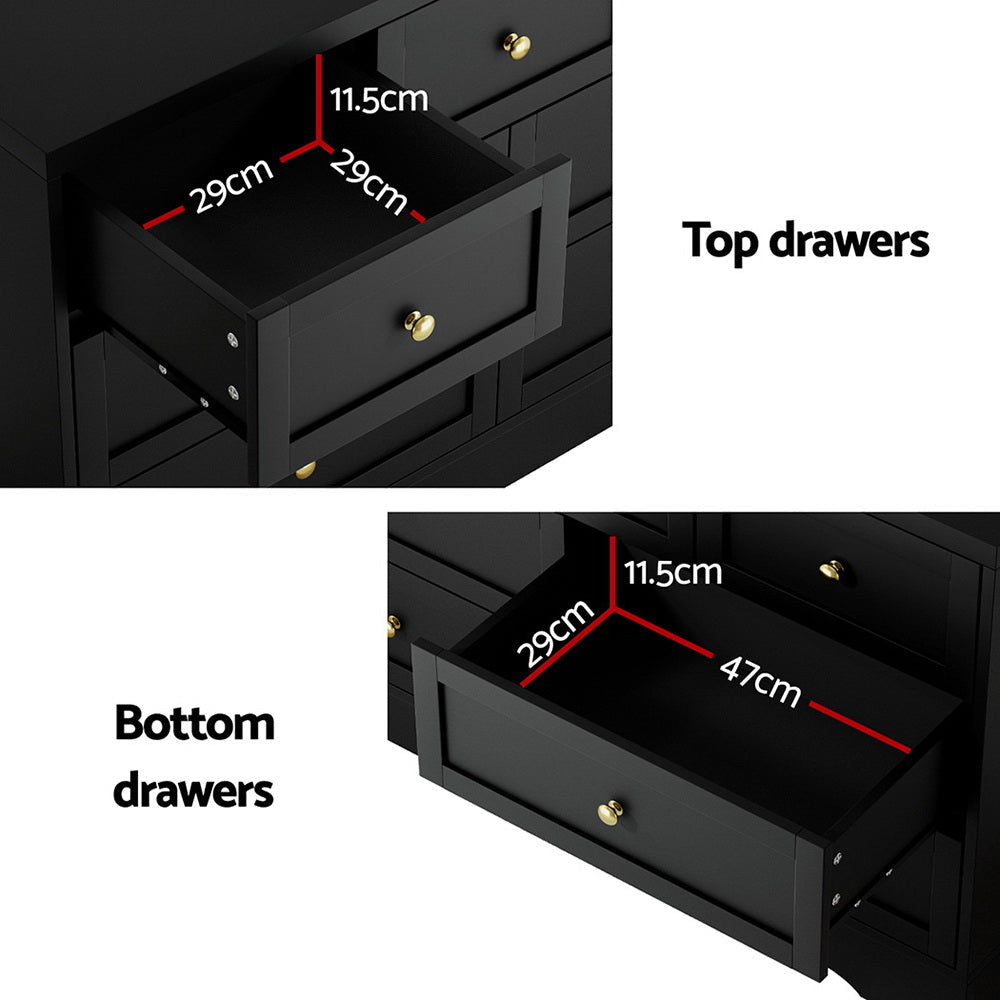 11.5cm
29cm
29cm

Top drawers

11.5cm
29cm
47cm

Bottom drawers