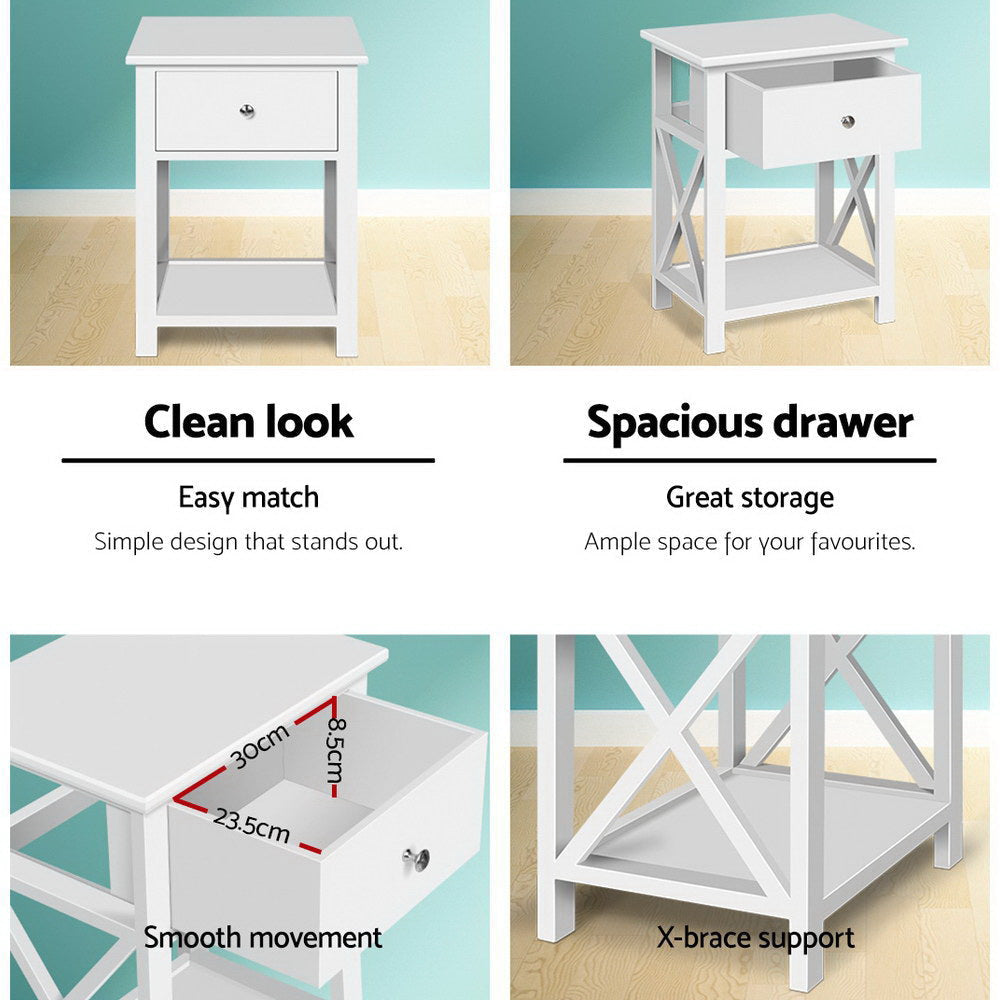 Clean look

Easy match

Simple design that stands out.

Spacious drawer

Great storage

Ample space for your favourites.

30cm

8.5cm

23.5cm

Smooth movement

X-brace support