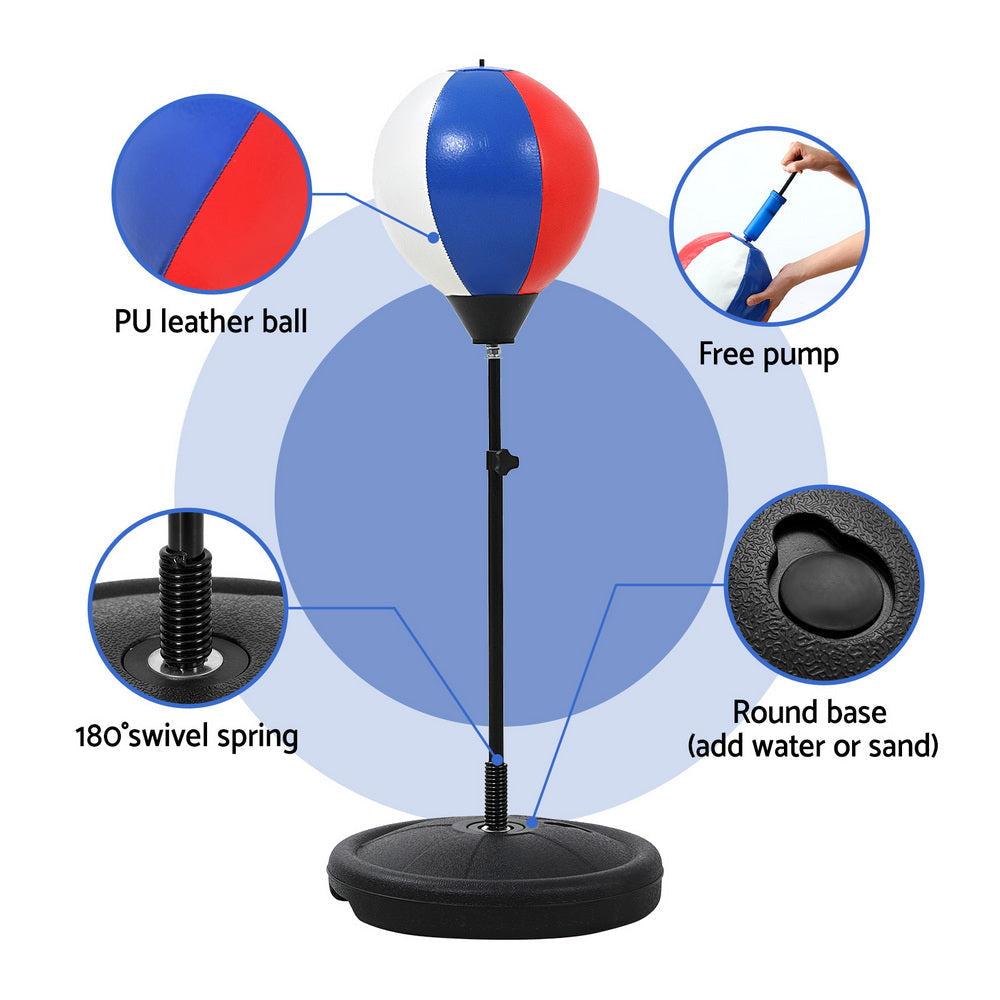 PU leather ball

Free pump

180°swivel spring

Round base
(add water or sand)