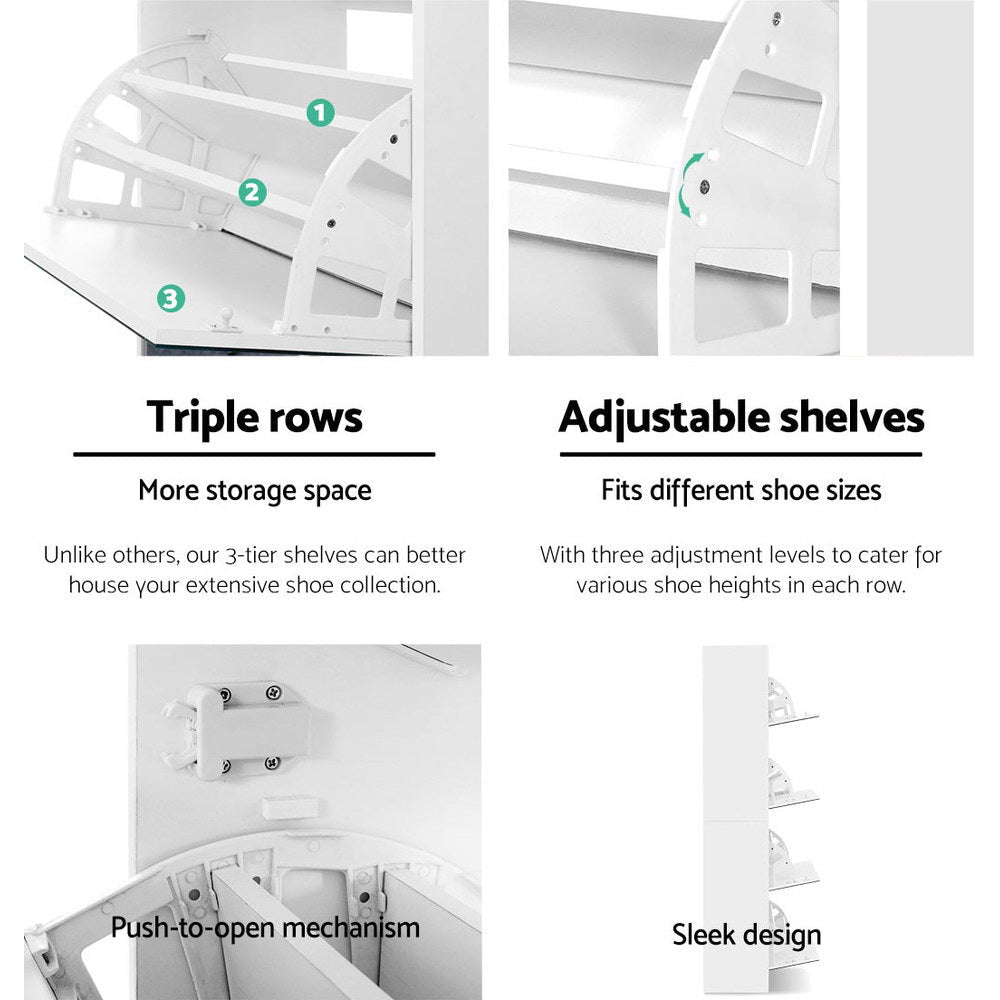 1
2
3

Triple rows

More storage space

Unlike others, our 3-tier shelves can better house your extensive shoe collection.

Adjustable shelves

Fits different shoe sizes

With three adjustment levels to cater for various shoe heights in each row.

Push-to-open mechanism

Sleek design