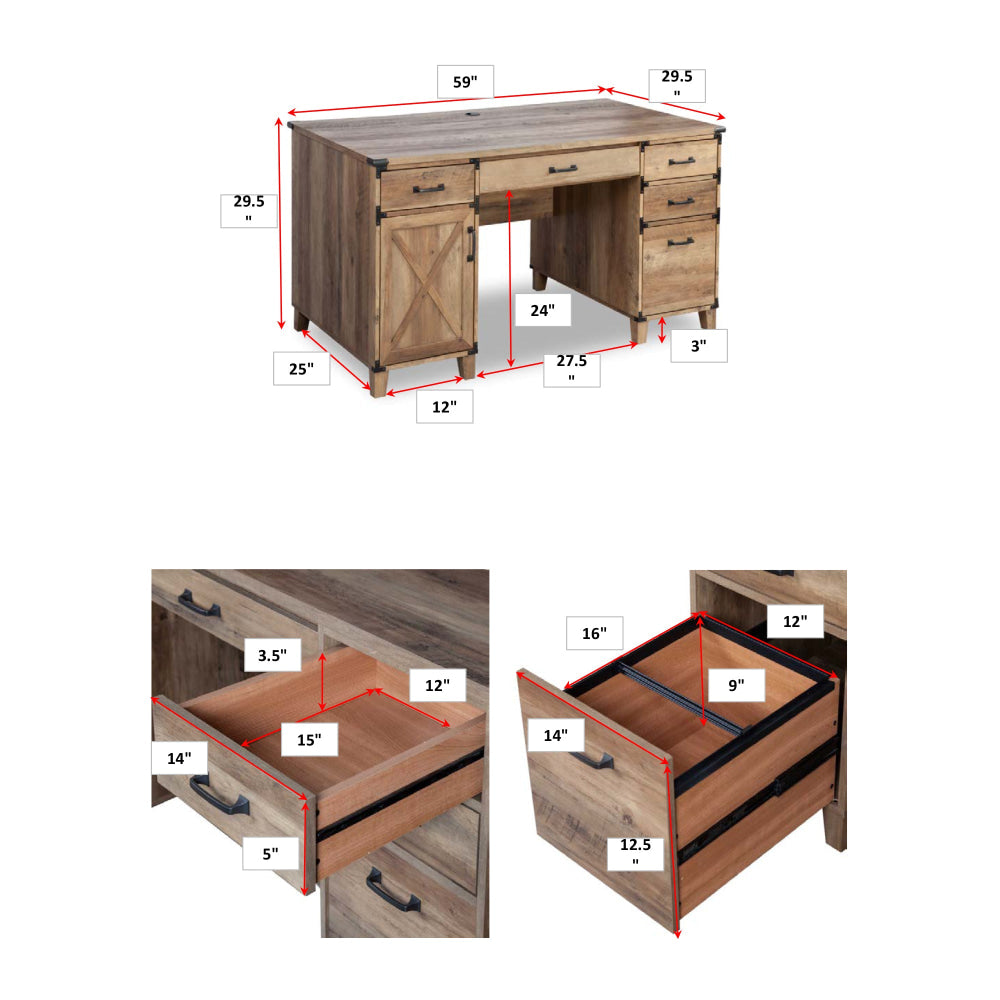 59"

29.5 "

29.5 "

24"

3"

25"

27.5 "

12"

3.5"

12"

15"

14"

5"

16"

12"

9"

14"

12.5 "